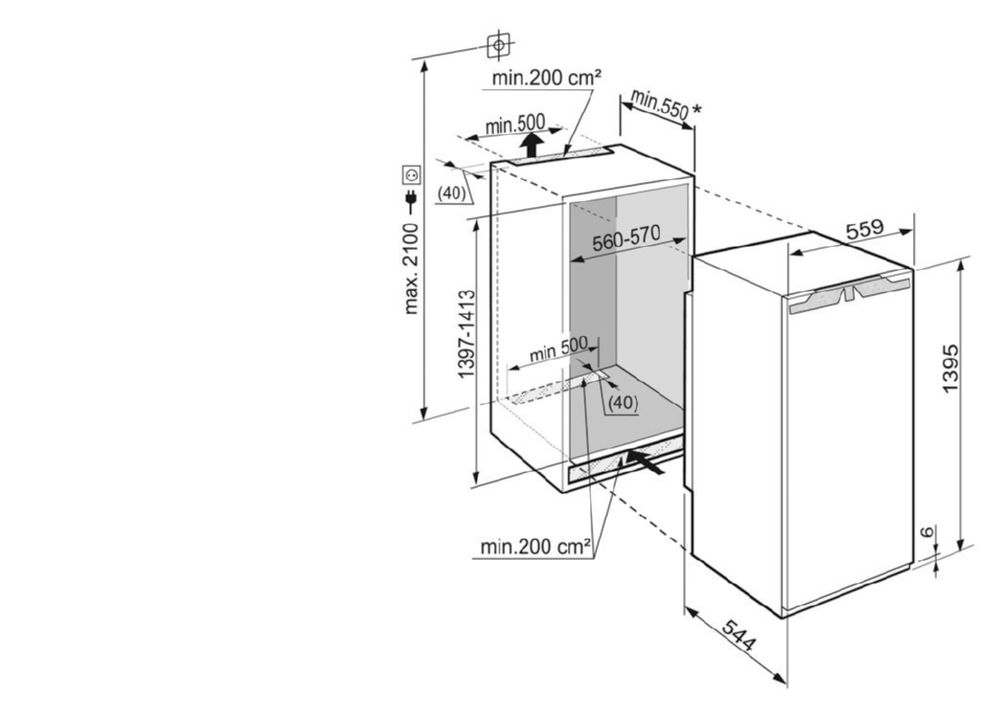 min.200 cm²
min.550 *
min.500
(40)
max. 2100
560-570
559
1397-1413
min 500
(40)
1395
min.200 cm²
6
544